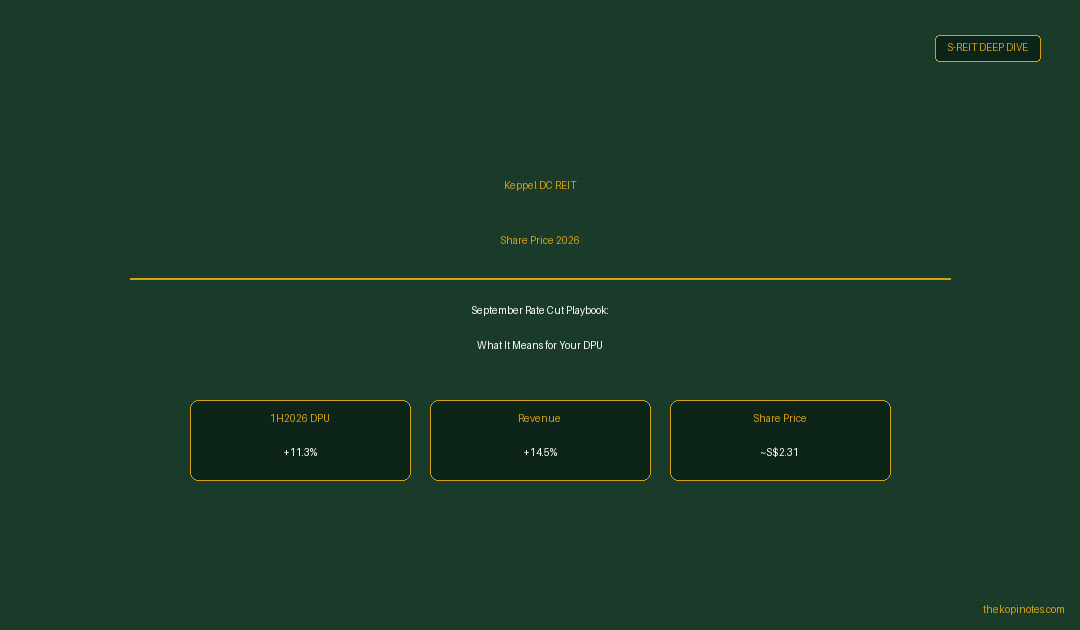 S-REIT DEEP DIVE

Keppel DC REIT

Share Price 2026

September Rate Cut Playbook:

What It Means for Your DPU

1H2026 DPU

+11.3%

Revenue

+14.5%

Share Price

~S$2.31

thekopinotes.com