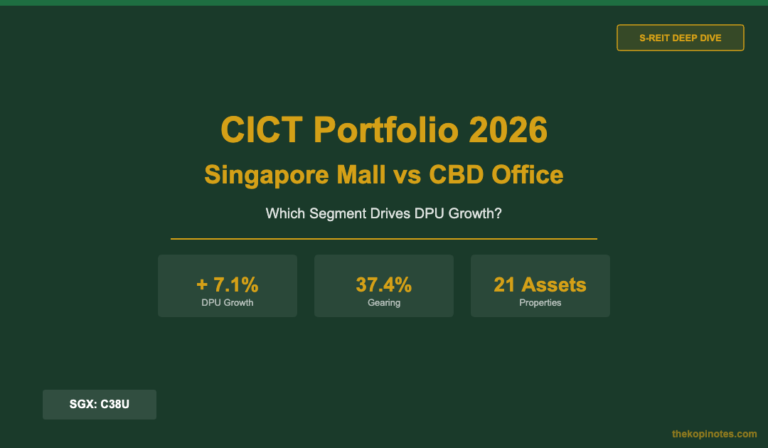 S-REIT DEEP DIVE

CICT Portfolio 2026

Singapore Mall vs CBD Office

Which Segment Drives DPU Growth?

+ 7.1%
DPU Growth

37.4%
Gearing

21 Assets
Properties

SGX: C38U

thekopinotes.com