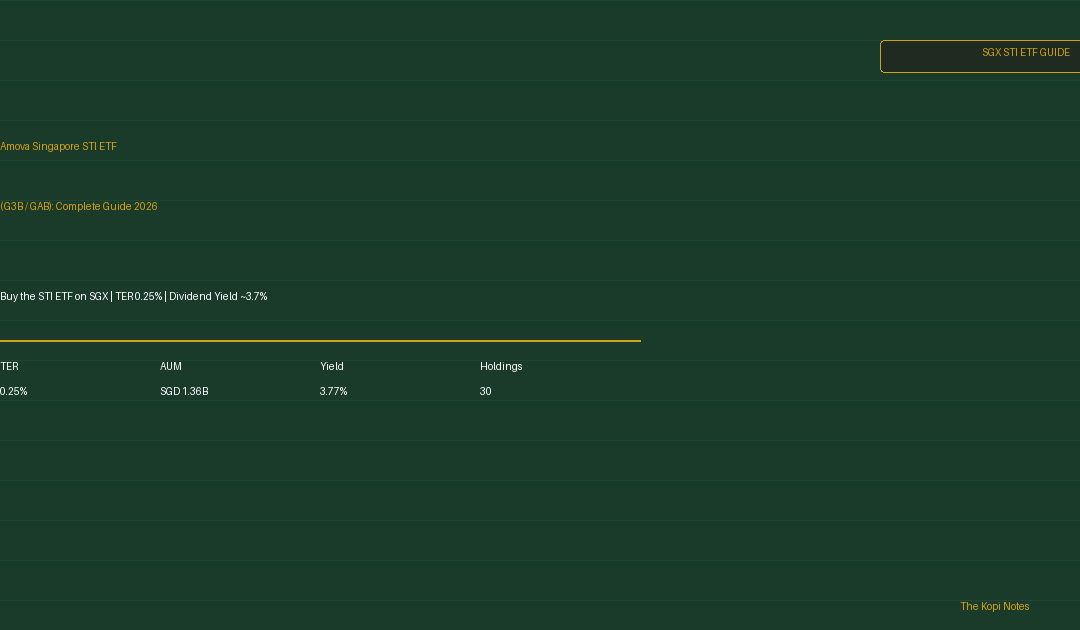 SGX STI ETF GUIDE

Amova Singapore STI ETF

(G3B / GAB): Complete Guide 2026

Buy the STI ETF on SGX | TER 0.25% | Dividend Yield ~3.7%

| TER | AUM | Yield | Holdings |
|---|---|---|---|
| 0.25% | SGD 1.36B | 3.77% | 30 |

The Kopi Notes