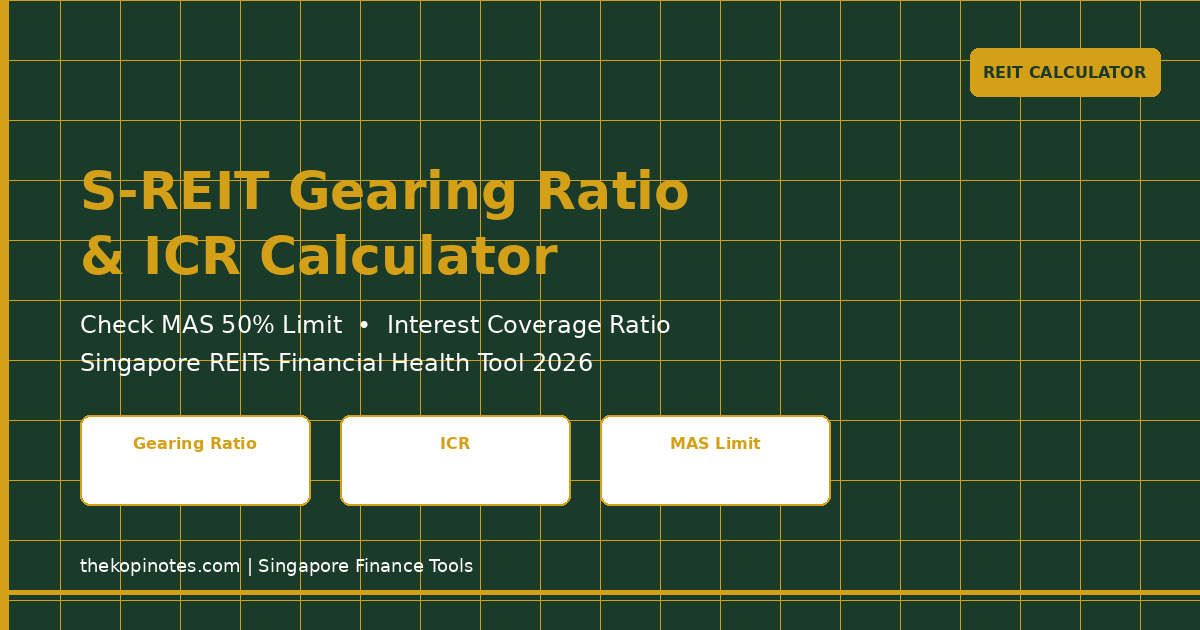 REIT CALCULATOR

S-REIT Gearing Ratio & ICR Calculator

Check MAS 50% Limit • Interest Coverage Ratio
Singapore REITs Financial Health Tool 2026

Gearing Ratio

ICR

MAS Limit

thekopinotes.com | Singapore Finance Tools